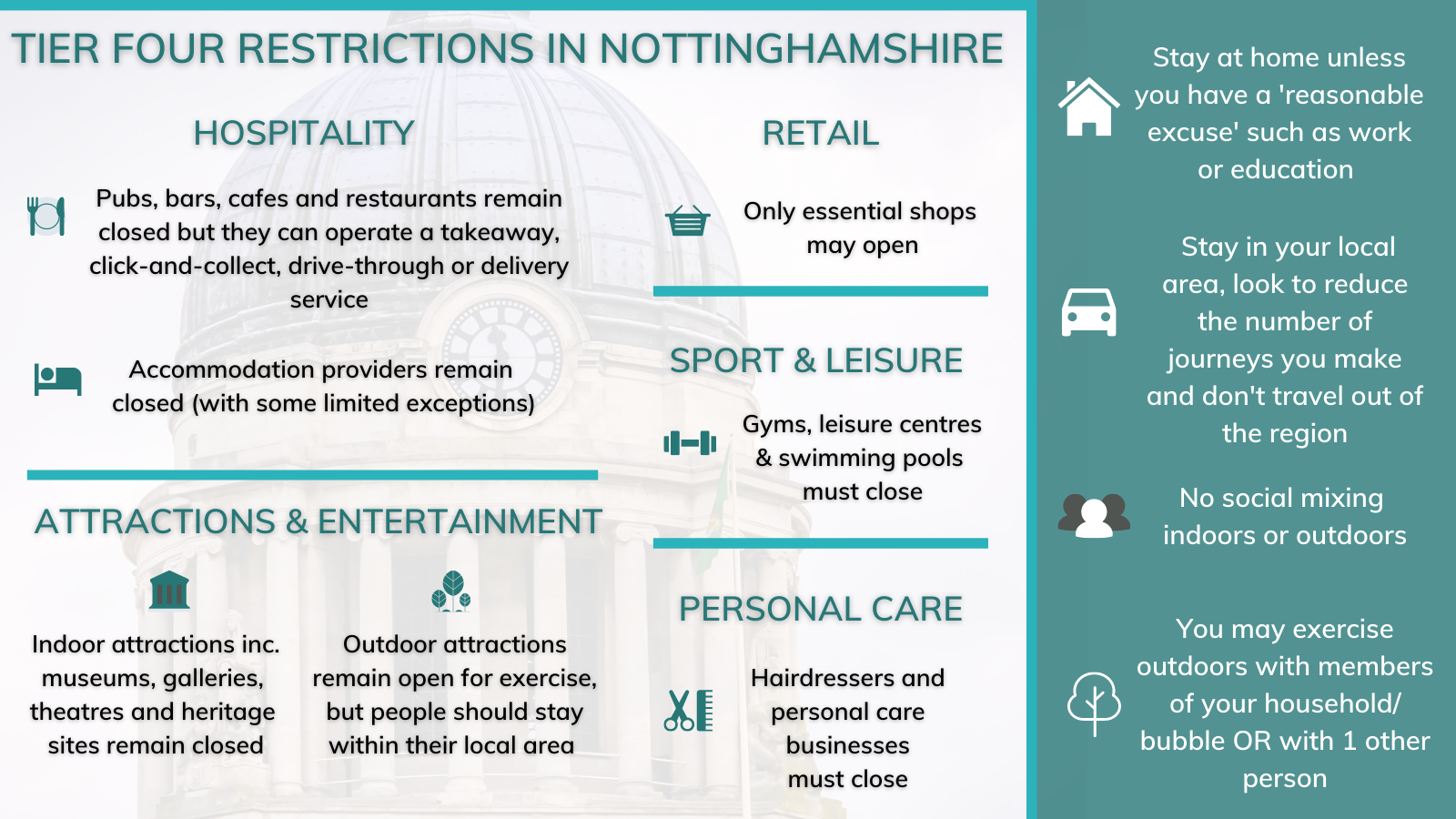 TIER FOUR RESTRICTIONS IN NOTTINGHAMSHIRE

HOSPITALITY

Pubs, bars, cafes and restaurants remain closed but they can operate a takeaway, click-and-collect, drive-through or delivery service

Accommodation providers remain closed (with some limited exceptions)

ATTRACTIONS & ENTERTAINMENT

Indoor attractions inc. museums, galleries, theatres and heritage sites remain closed

Outdoor attractions remain open for exercise, but people should stay within their local area

RETAIL

Only essential shops may open

SPORT & LEISURE

Gyms, leisure centres & swimming pools must close

PERSONAL CARE

Hairdressers and personal care businesses must close

Stay at home unless you have a 'reasonable excuse' such as work or education

Stay in your local area, look to reduce the number of journeys you make and don't travel out of the region

No social mixing indoors or outdoors

You may exercise outdoors with members of your household/ bubble OR with 1 other person